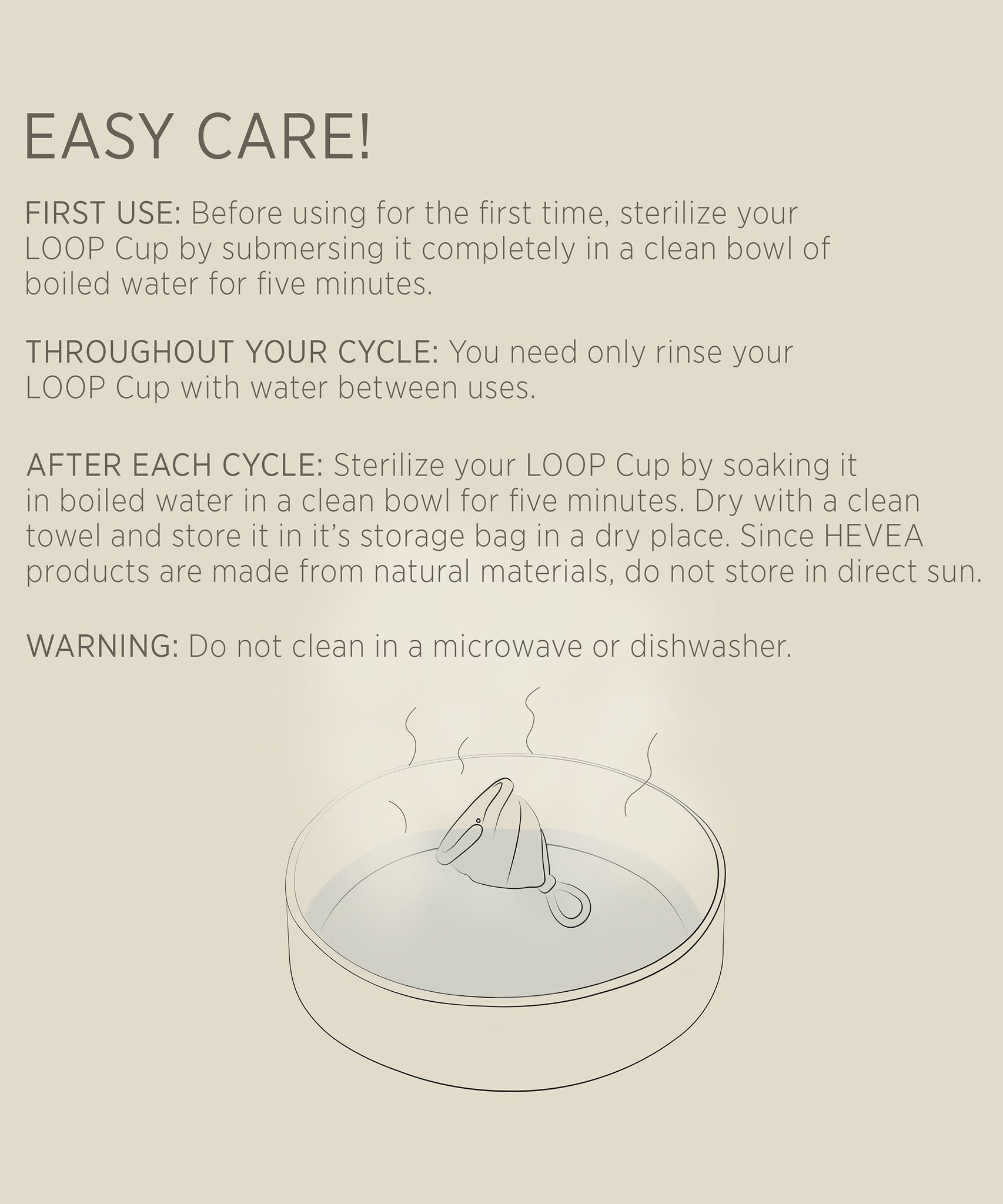 EASY CARE!

FIRST USE: Before using for the first time, sterilize your LOOP Cup by submersing it completely in a clean bowl of boiled water for five minutes.

THROUGHOUT YOUR CYCLE: You need only rinse your LOOP Cup with water between uses.

AFTER EACH CYCLE: Sterilize your LOOP Cup by soaking it in boiled water in a clean bowl for five minutes. Dry with a clean towel and store it in it's storage bag in a dry place. Since HEVEA products are made from natural materials, do not store in direct sun.

WARNING: Do not clean in a microwave or dishwasher.