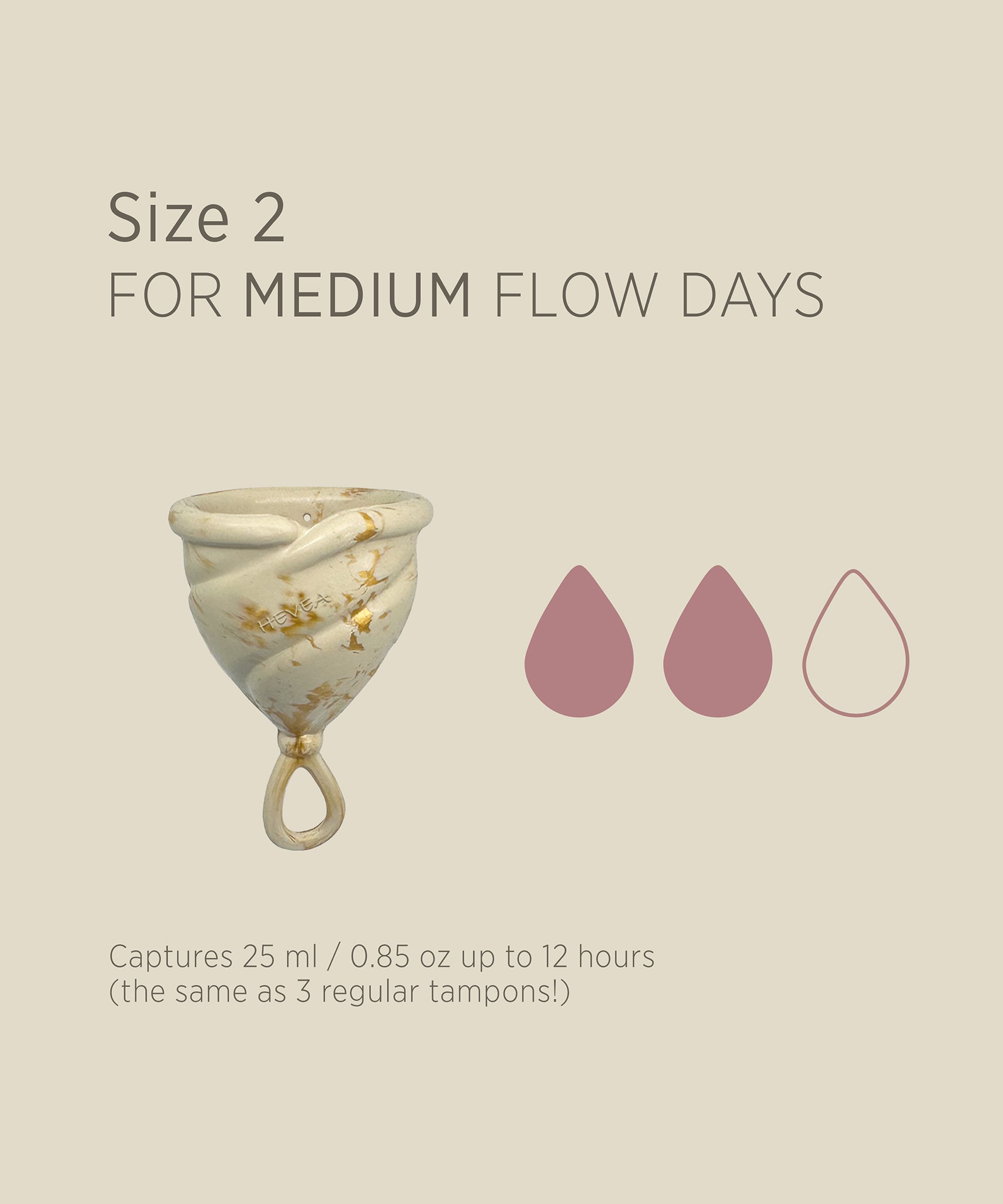 Size 2
FOR MEDIUM FLOW DAYS

HEVEA

Captures 25 ml / 0.85 oz up to 12 hours (the same as 3 regular tampons!)