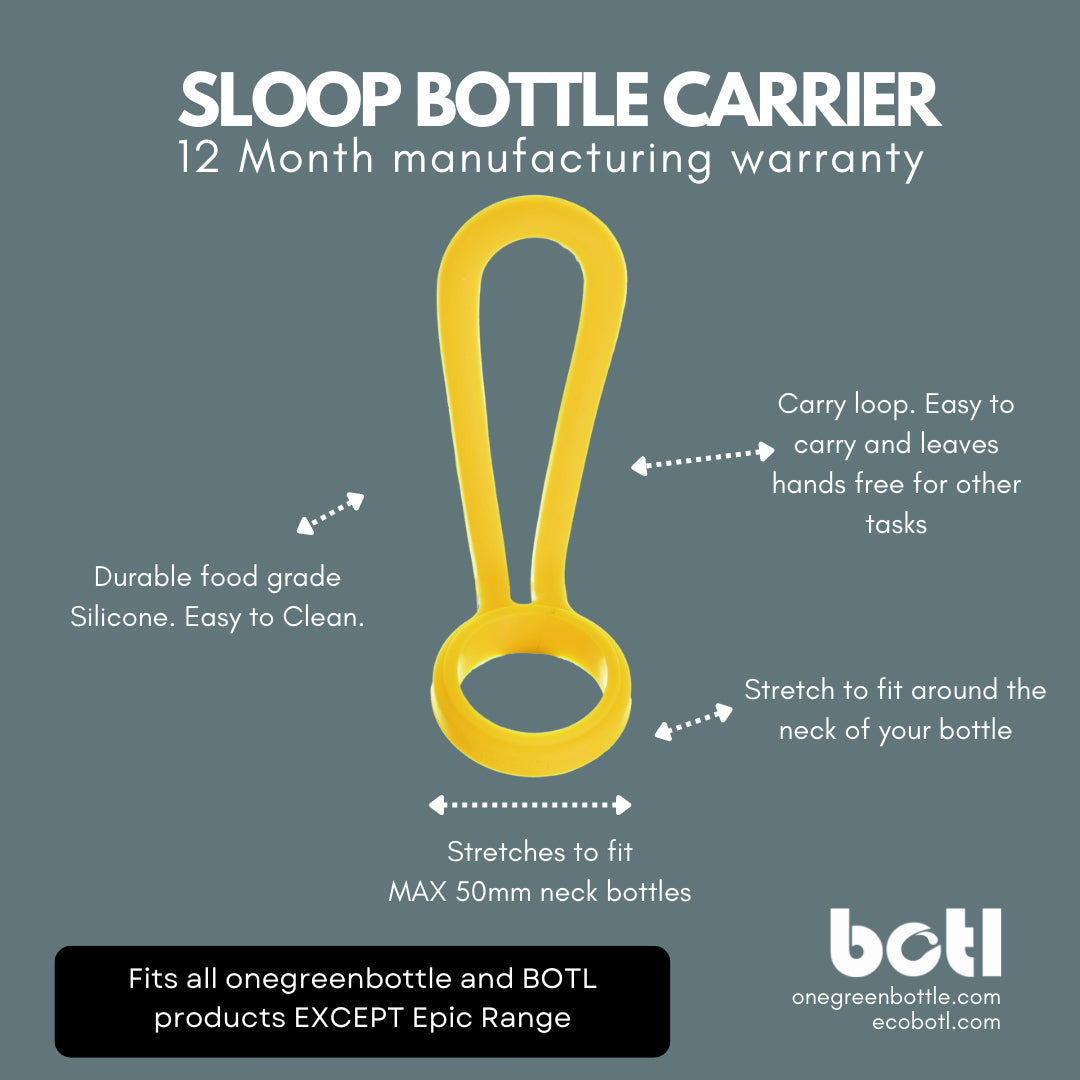 SLOOP BOTTLE CARRIER
12 Month manufacturing warranty

Carry loop. Easy to carry and leaves hands free for other tasks

Durable food grade Silicone. Easy to Clean.

Stretch to fit around the neck of your bottle

Stretches to fit MAX 50mm neck bottles

Fits all onegreenbottle and BOTL products EXCEPT Epic Range

botl
onegreenbottle.com
ecobotl.com