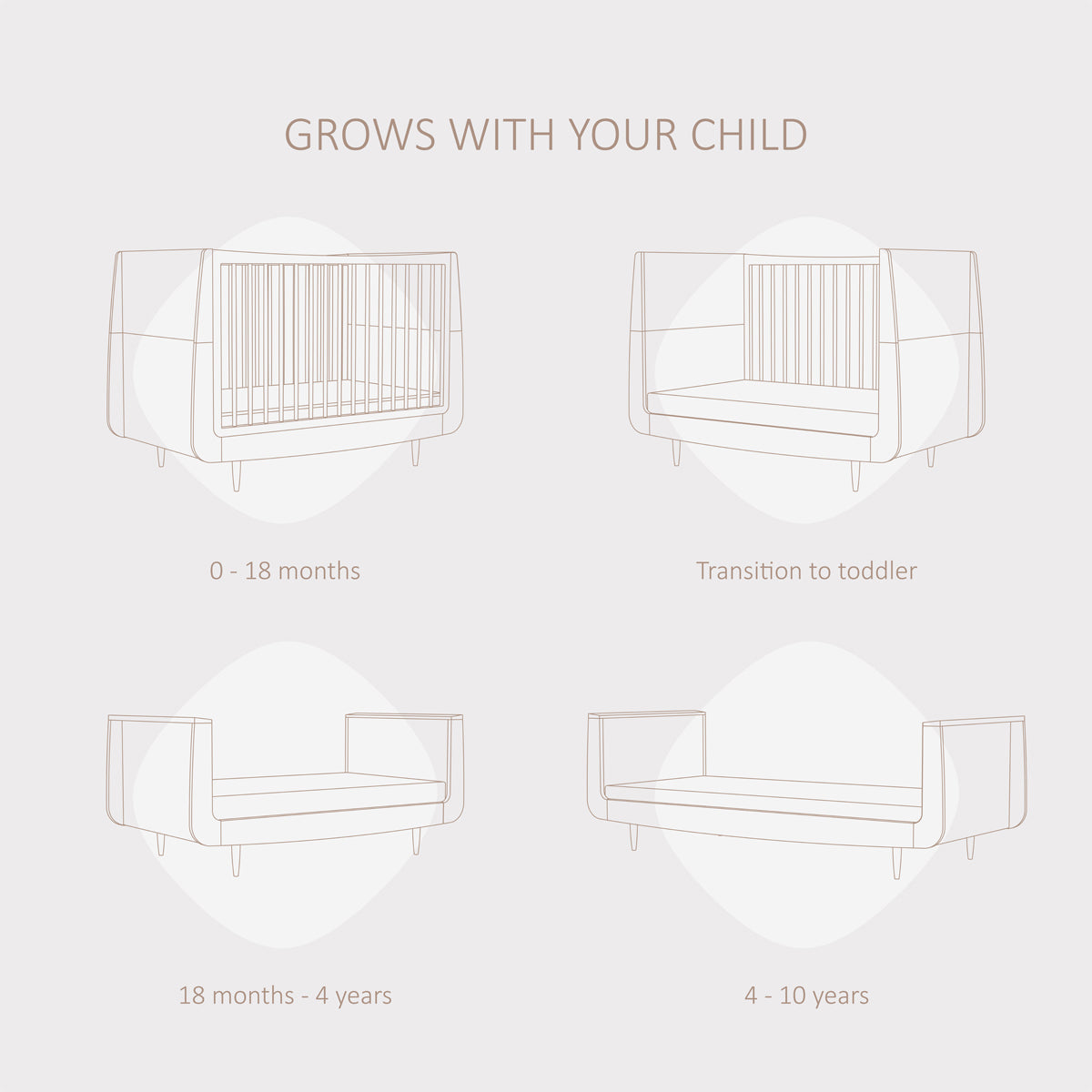 GROWS WITH YOUR CHILD

0 - 18 months

Transition to toddler

18 months - 4 years

4 - 10 years